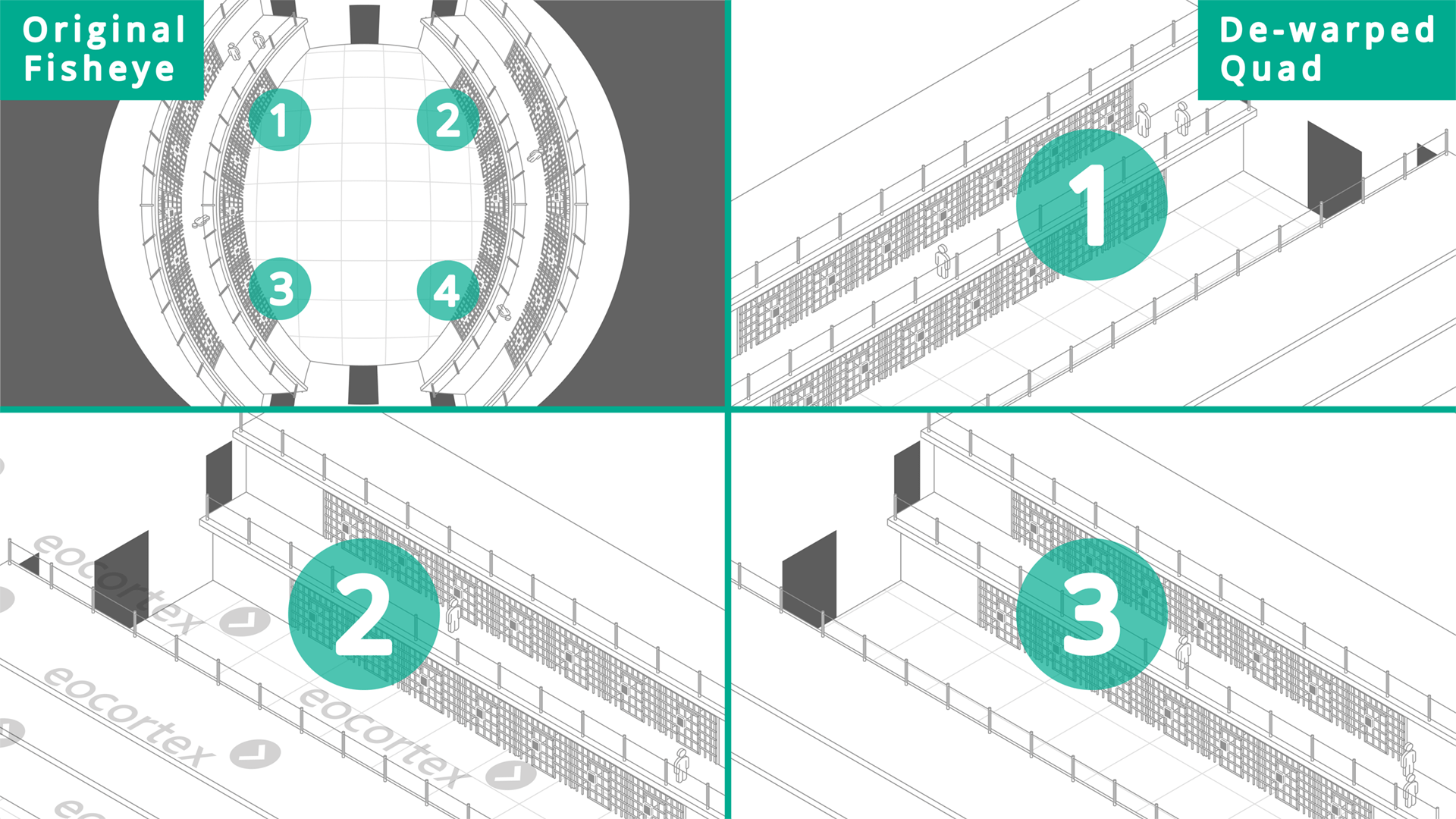 Original Fisheye

1
2
3
4

De-warped Quad

1

2

eocortex
eocortex
eocortex

3